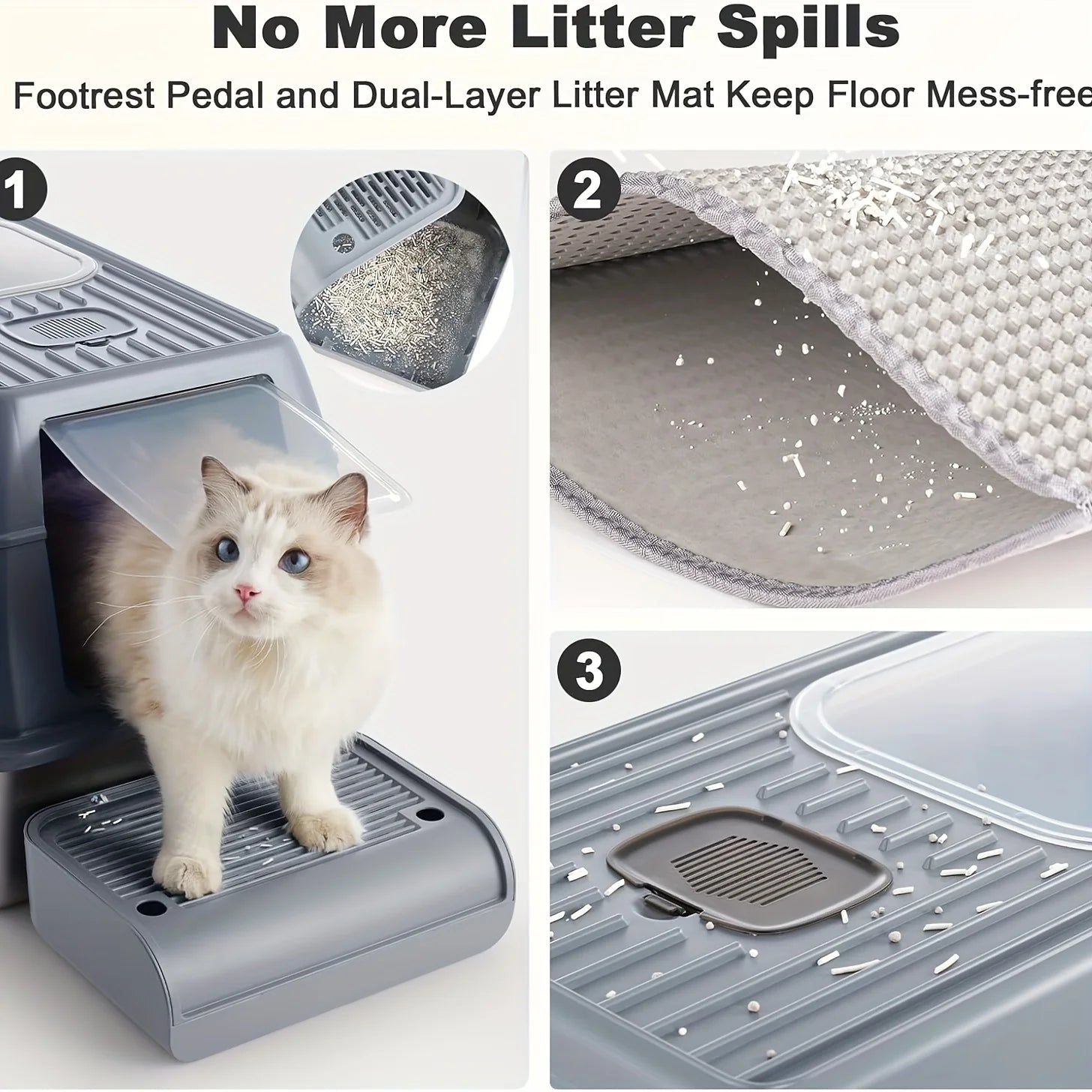 No More Litter Spills

Footrest Pedal and Dual-Layer Litter Mat Keep Floor Mess-free

1

2

3