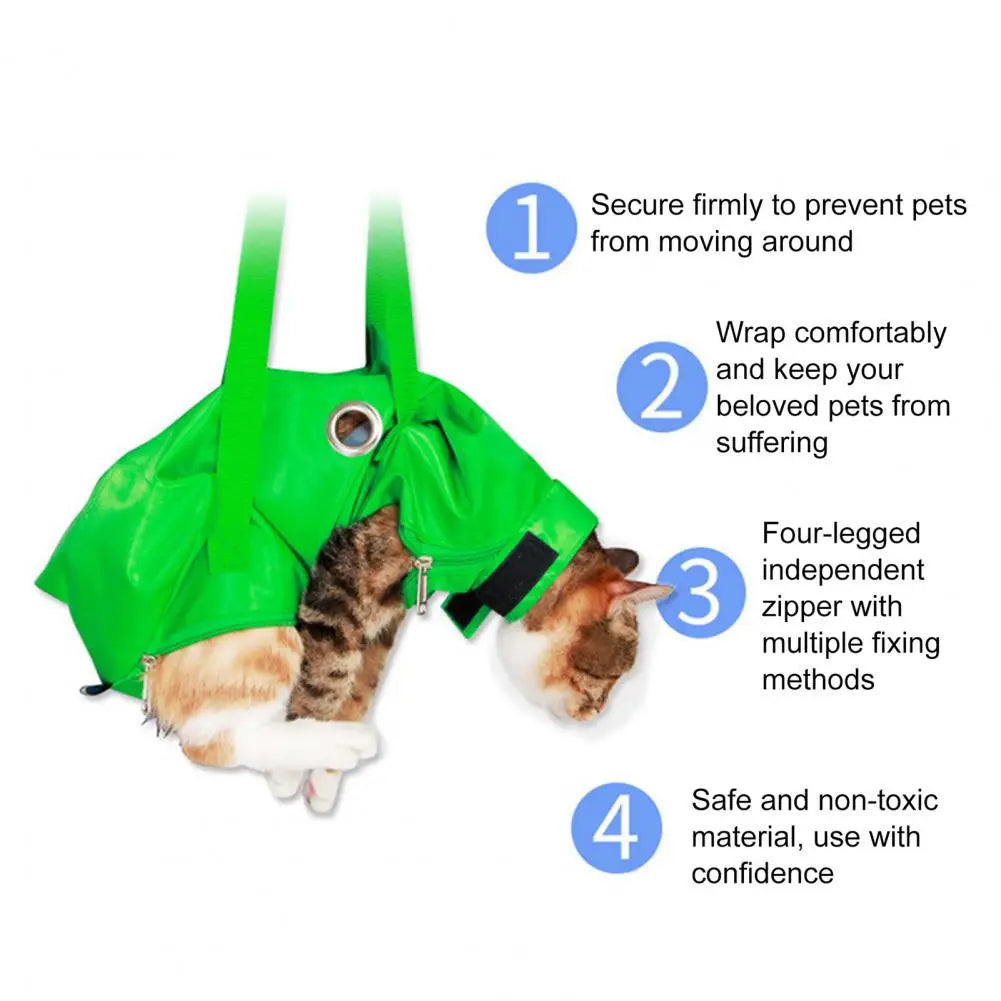 1 Secure firmly to prevent pets from moving around

2 Wrap comfortably and keep your beloved pets from suffering

3 Four-legged independent zipper with multiple fixing methods

4 Safe and non-toxic material, use with confidence